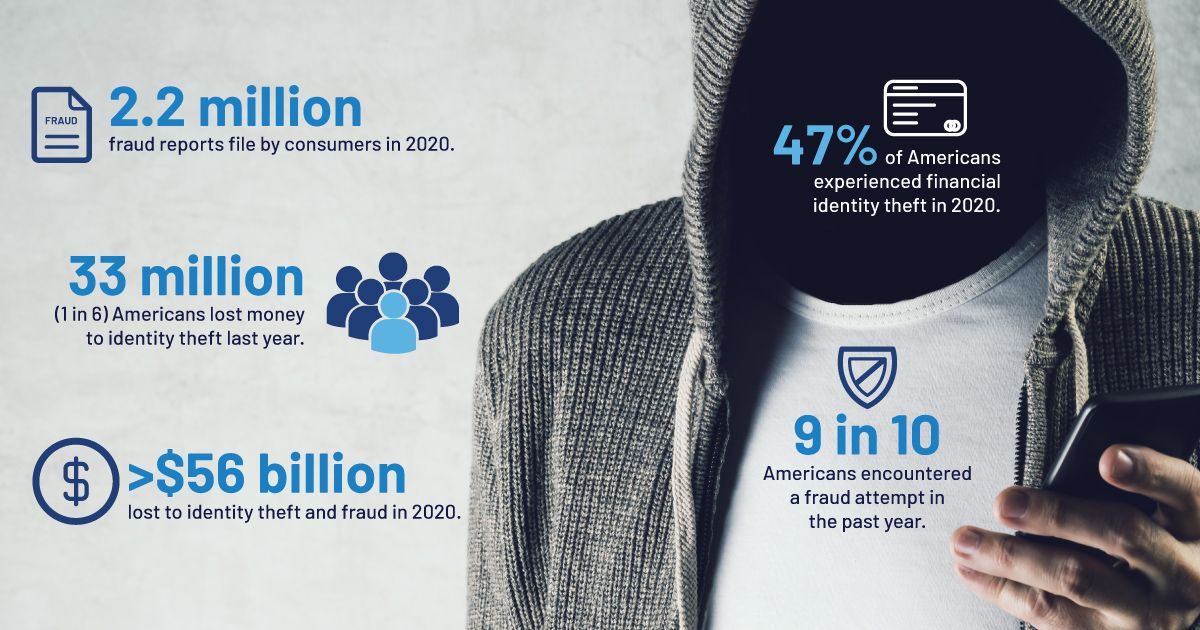 FRAUD

2.2 million
fraud reports file by consumers in 2020.

33 million
(1 in 6) Americans lost money to identity theft last year.

$
>$56 billion
lost to identity theft and fraud in 2020.

47% of Americans experienced financial identity theft in 2020.

9 in 10
Americans encountered a fraud attempt in the past year.